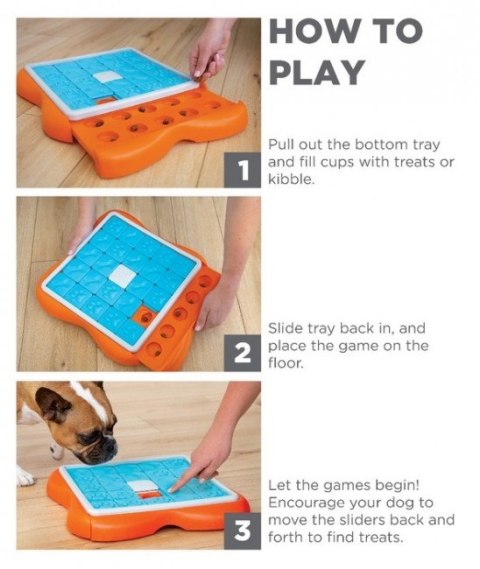 HOW TO PLAY

1

Pull out the bottom tray and fill cups with treats or kibble.

2

Slide tray back in, and place the game on the floor.

3

Let the games begin! Encourage your dog to move the sliders back and forth to find treats.